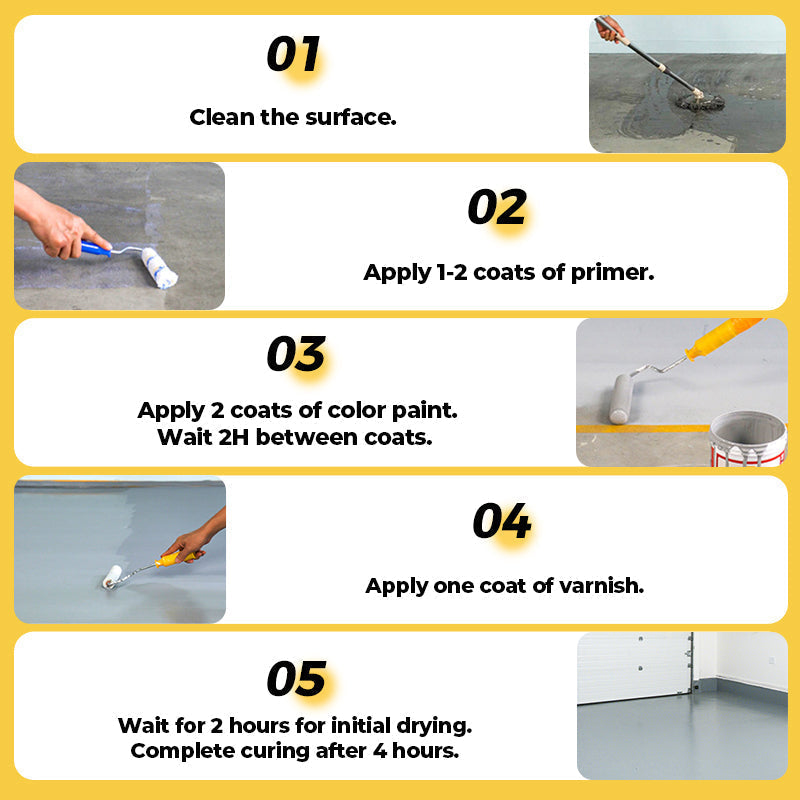 01

Clean the surface.

02

Apply 1-2 coats of primer.

03

Apply 2 coats of color paint.
Wait 2H between coats.

04

Apply one coat of varnish.

05

Wait for 2 hours for initial drying.
Complete curing after 4 hours.